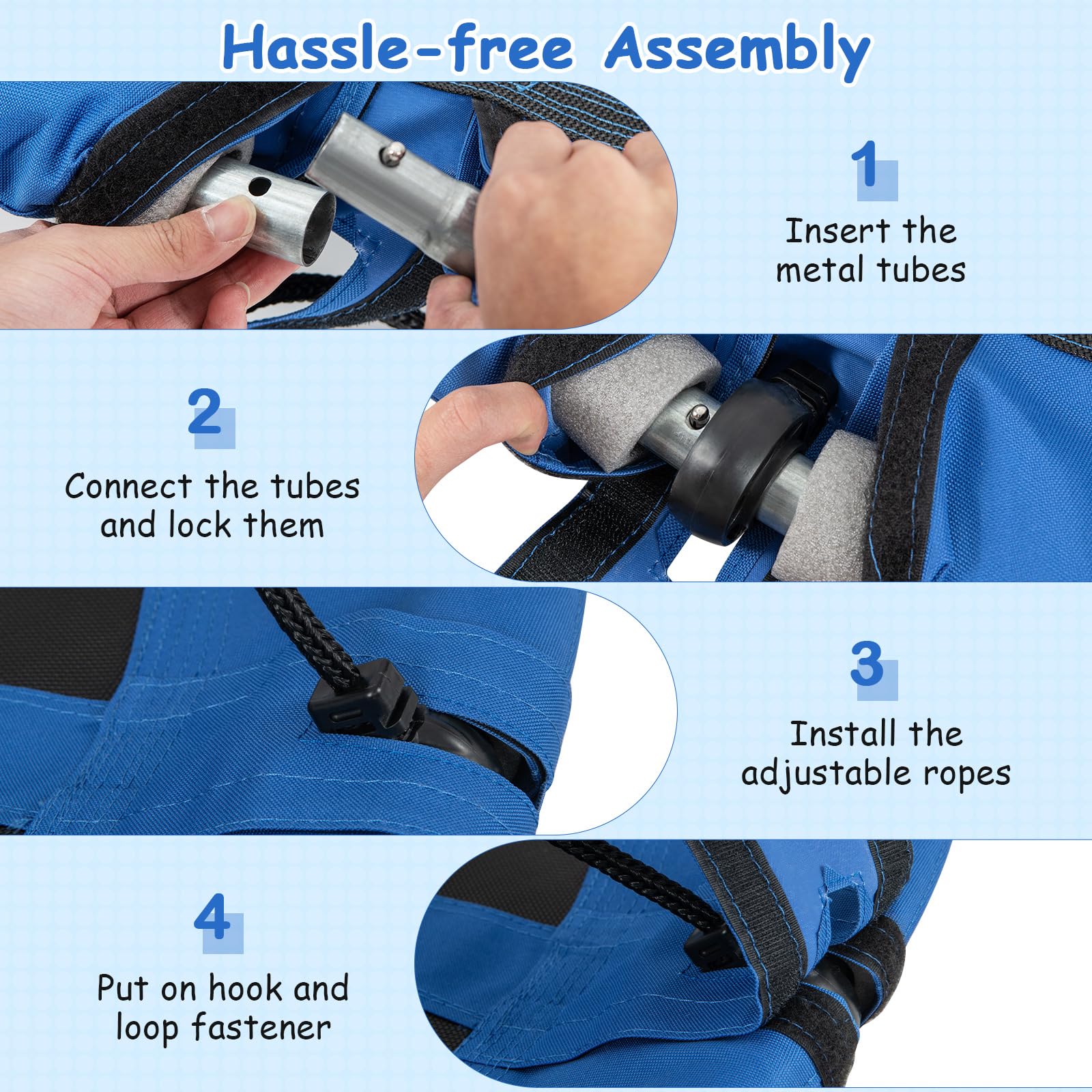 Hassle-free Assembly

1

Insert the metal tubes

2

Connect the tubes and lock them

3

Install the adjustable ropes

4

Put on hook and loop fastener