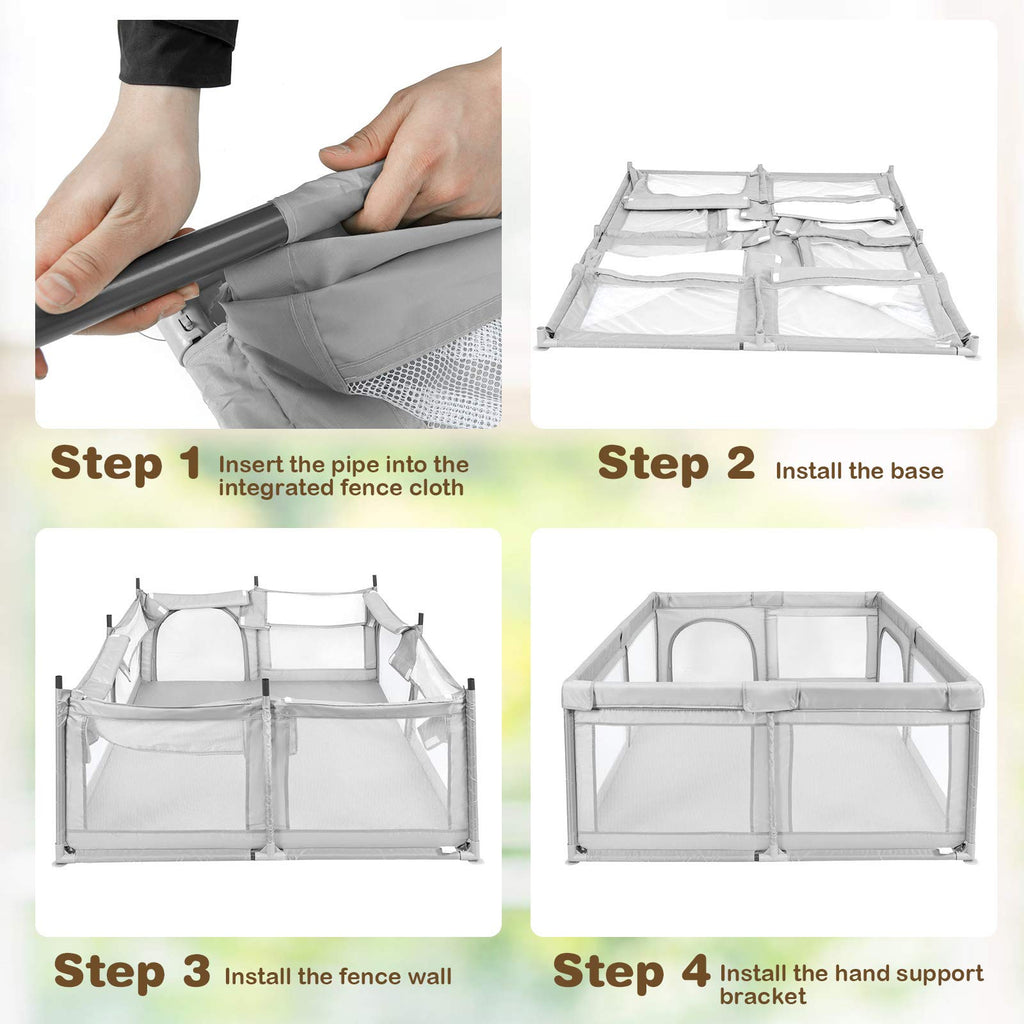 Step 1 Insert the pipe into the integrated fence cloth

Step 2 Install the base

Step 3 Install the fence wall

Step 4 Install the hand support bracket