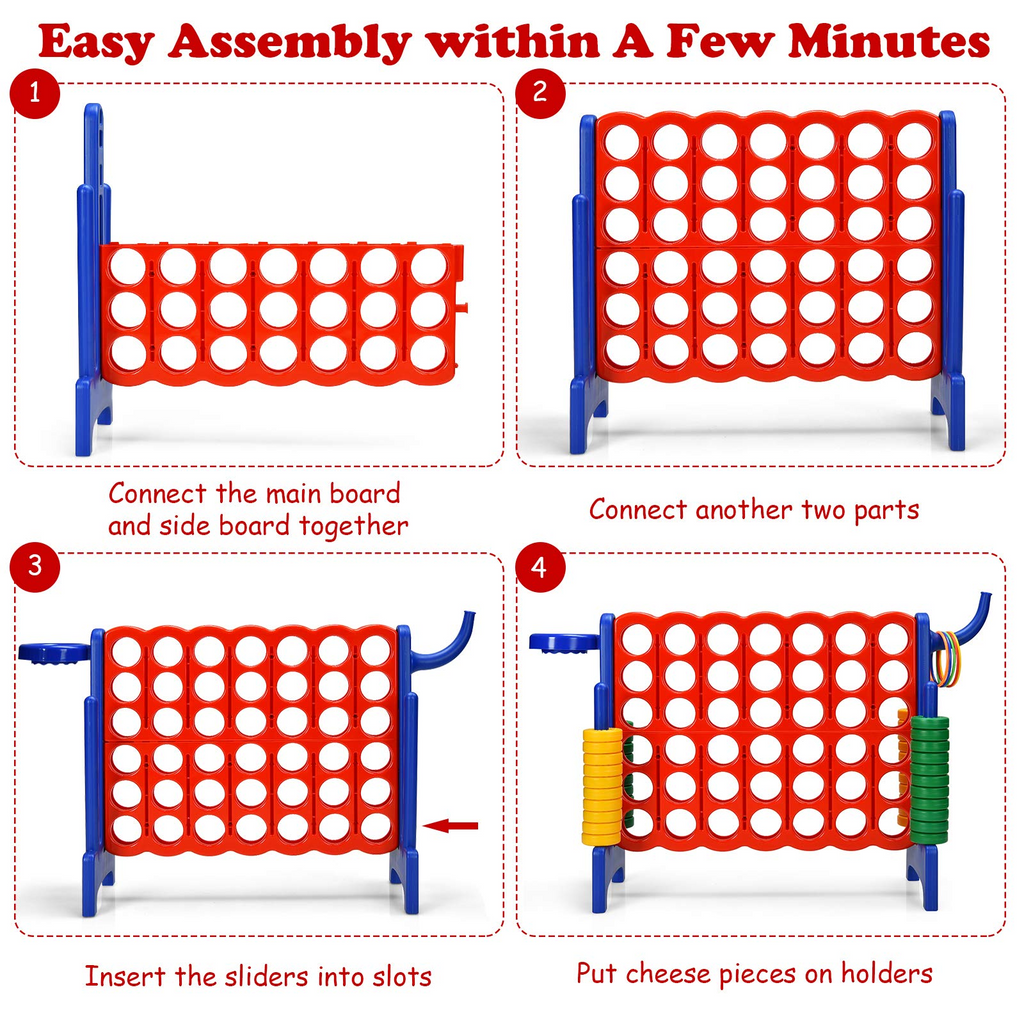 Easy Assembly within A Few Minutes

1

Connect the main board and side board together

2

Connect another two parts

3

Insert the sliders into slots

4

Put cheese pieces on holders