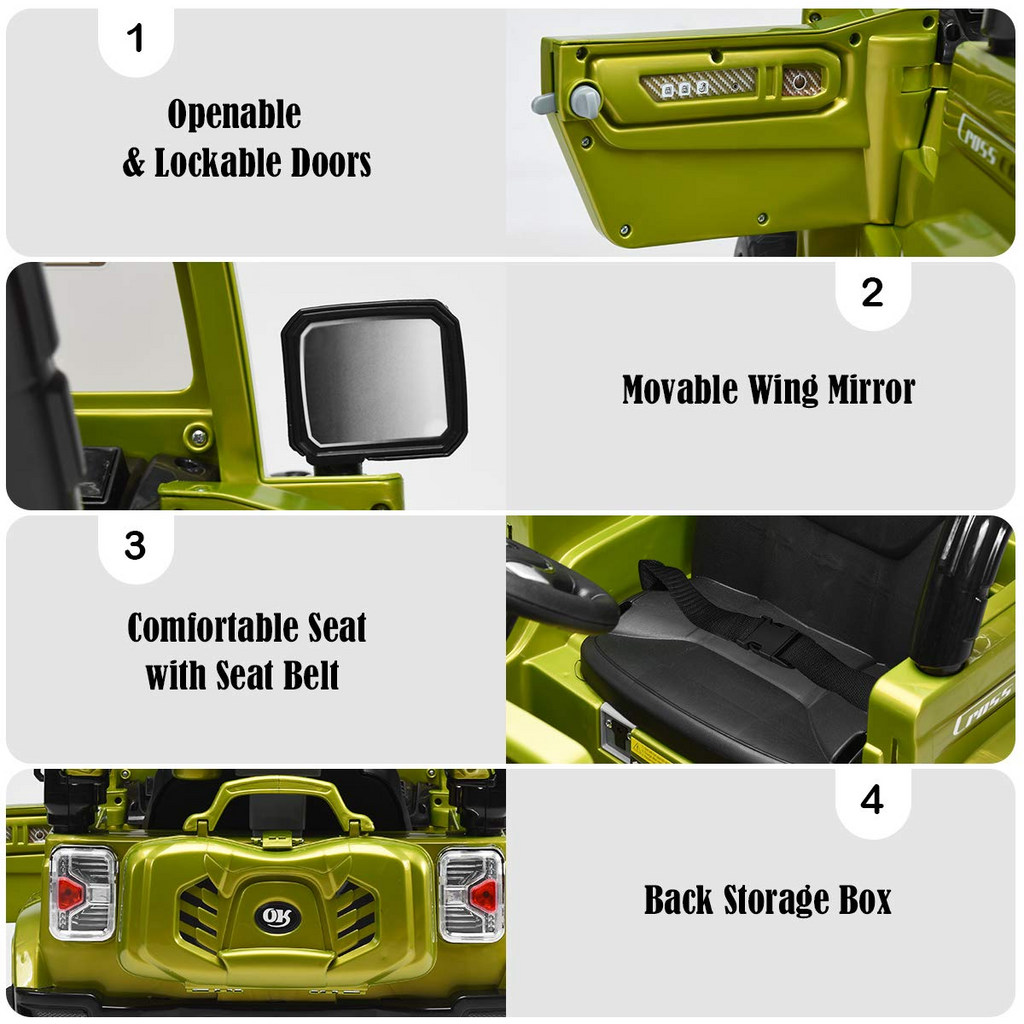 1

Openable & Lockable Doors

2

Movable Wing Mirror

3

Comfortable Seat with Seat Belt

4

Back Storage Box

OK