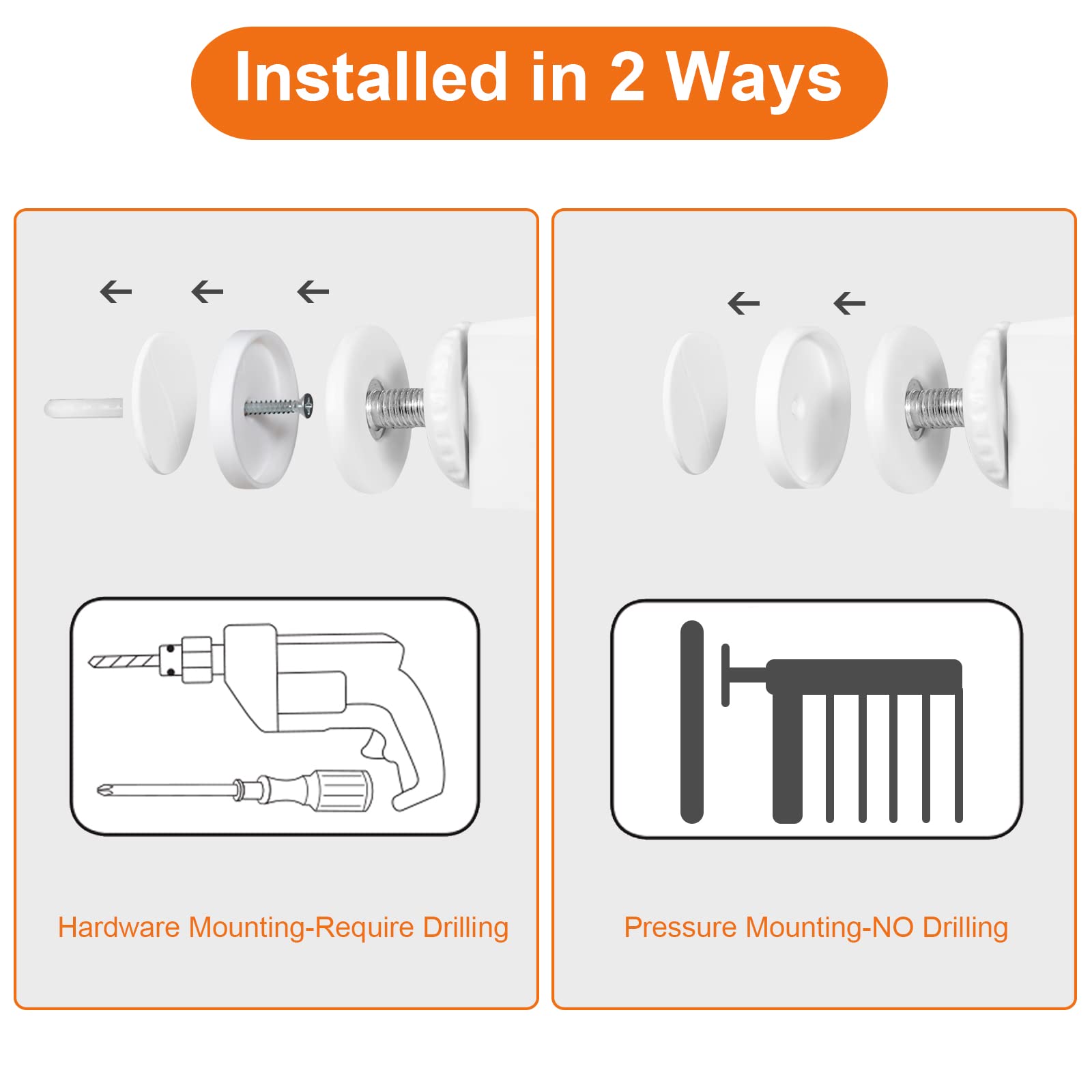 Installed in 2 Ways

Hardware Mounting-Require Drilling

Pressure Mounting-NO Drilling