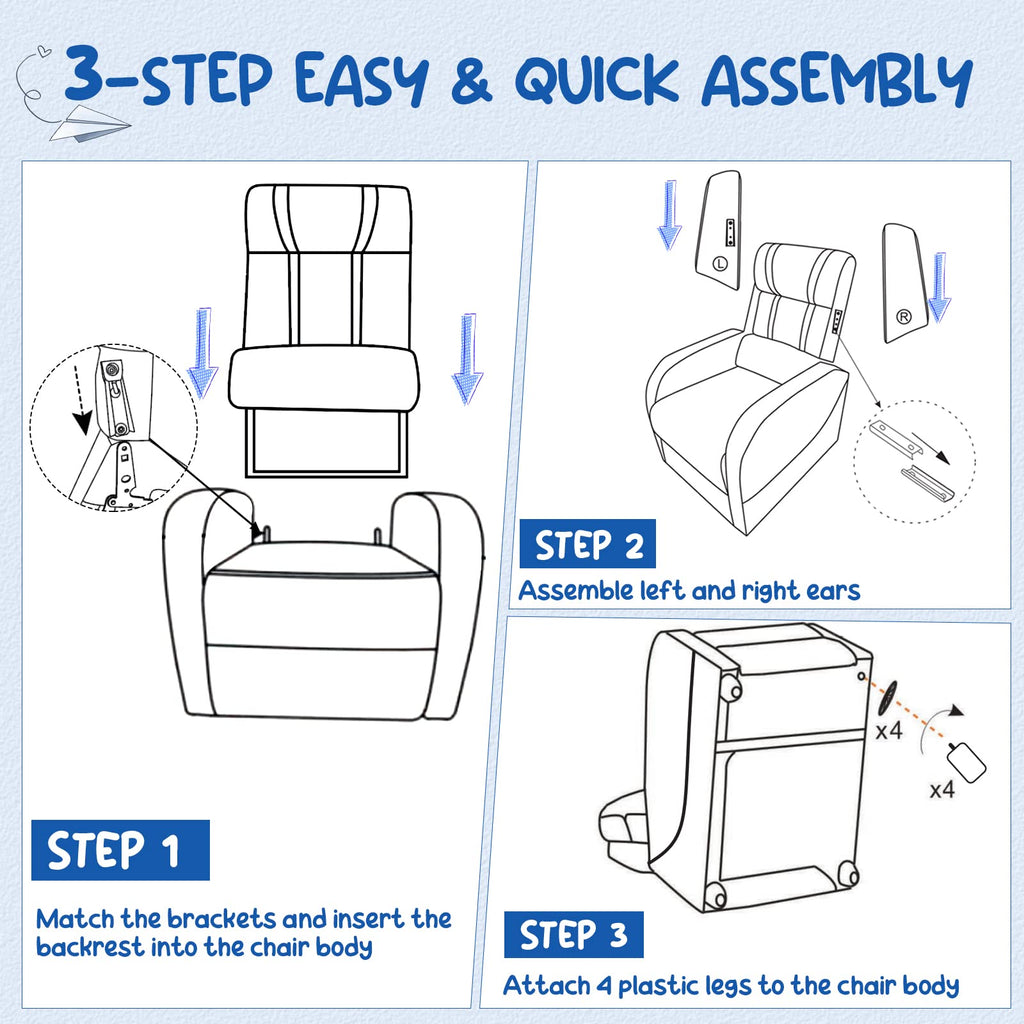 3-STEP EASY & QUICK ASSEMBLY

STEP 1

Match the brackets and insert the backrest into the chair body

L

R

STEP 2

Assemble left and right ears

x4

x4

STEP 3

Attach 4 plastic legs to the chair body